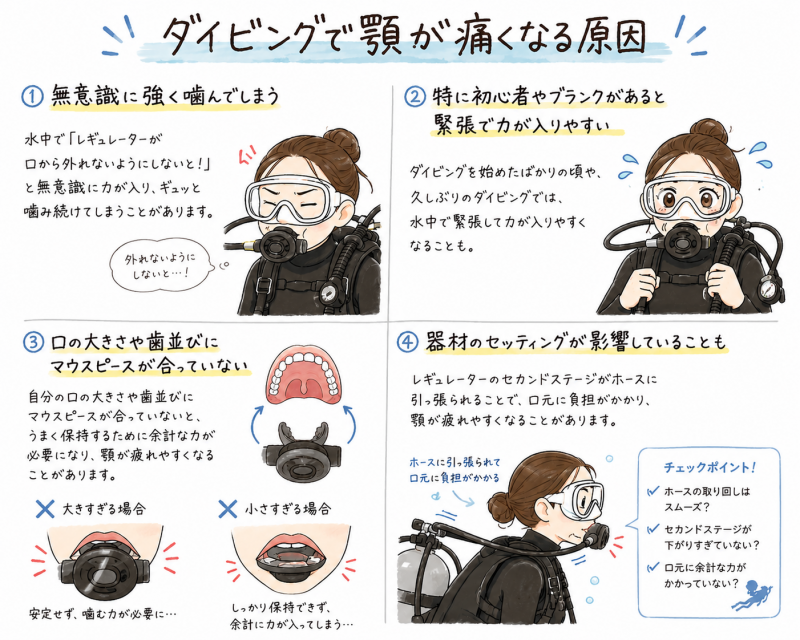 ダイビングで顎が痛くなる原因

① 無意識に強く噛んでしまう

水中で「レギュレーターが口から外れないようにしないと！」と無意識に力が入り、ギュッと噛み続けてしまうことがあります。

外れないようにしないと…！

② 特に初心者やブランクがあると緊張で力が入りやすい

ダイビングを始めたばかりの頃や、久しぶりのダイビングでは、水中で緊張して力が入りやすくなることも。

③ 口の大きさや歯並びにマウスピースが合っていない

自分の口の大きさや歯並びにマウスピースが合っていないと、うまく保持するために余計な力が必要になり、顎が疲れやすくなることがあります。

✕ 大きすぎる場合

安定せず、噛む力が必要に…

✕ 小さすぎる場合

しっかり保持できず、余計に力が入ってしまう…

④ 器材のセッティングが影響していることも

レギュレーターのセカンドステージがホースに引っ張られることで、口元に負担がかかり、顎が疲れやすくなることがあります。

ホースに引っ張られて口元に負担がかかる

チェックポイント！
✓ ホースの取り回しはスムーズ？
✓ セカンドステージが下がりすぎていない？
✓ 口元に余計な力がかかっていない？